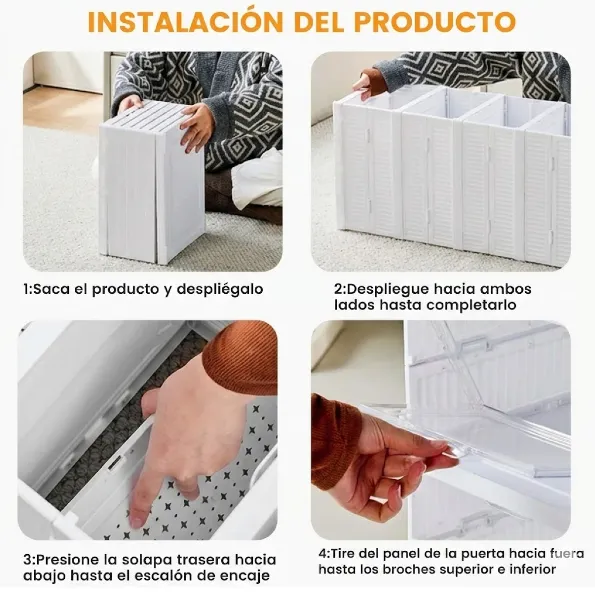 INSTALACIÓN DEL PRODUCTO

1:Saca el producto y despliégalo

2:Despliegue hacia ambos lados hasta completarlo

3:Presione la solapa trasera hacia abajo hasta el escalón de encaje

4:Tire del panel de la puerta hacia fuera hasta los broches superior e inferior